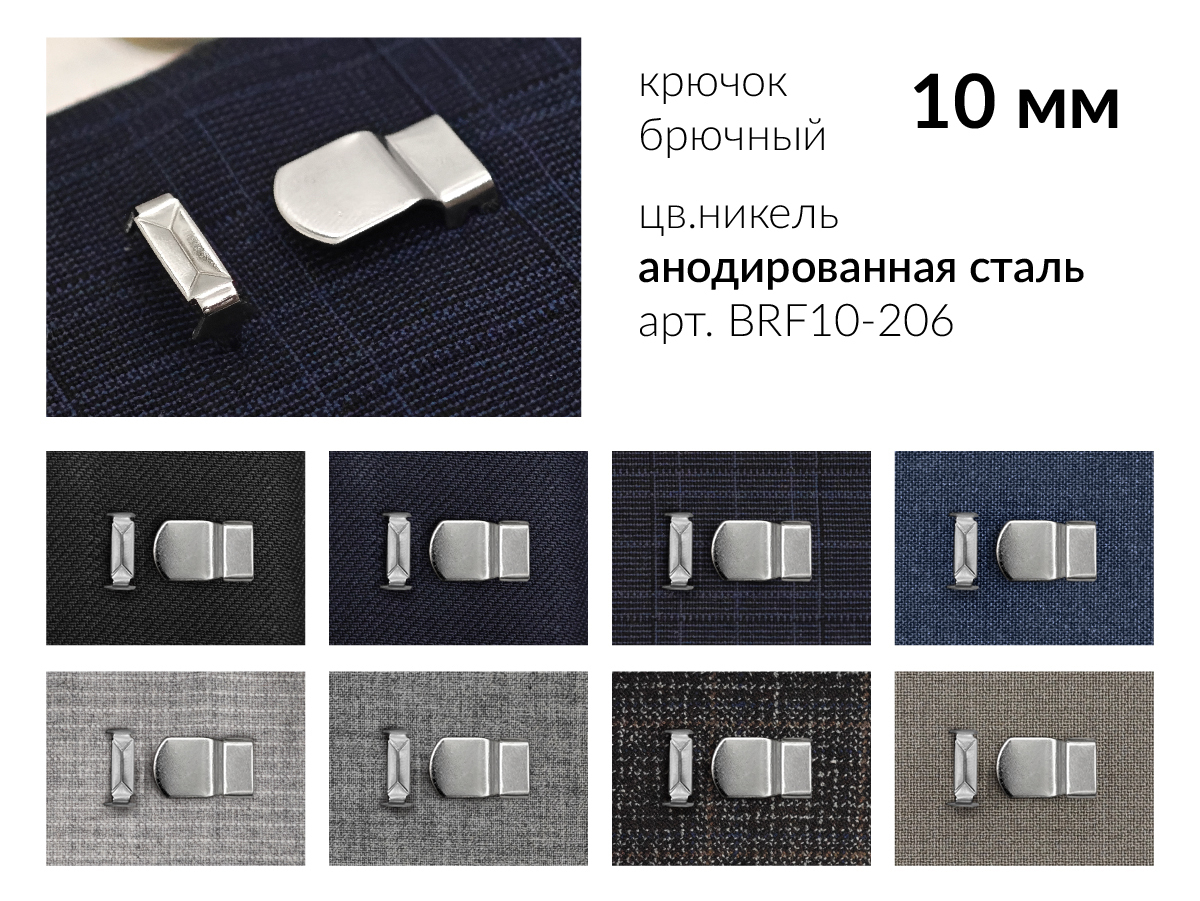 крючок брючный

10 мм

цв.никель
анодированная сталь
арт. BRF10-206