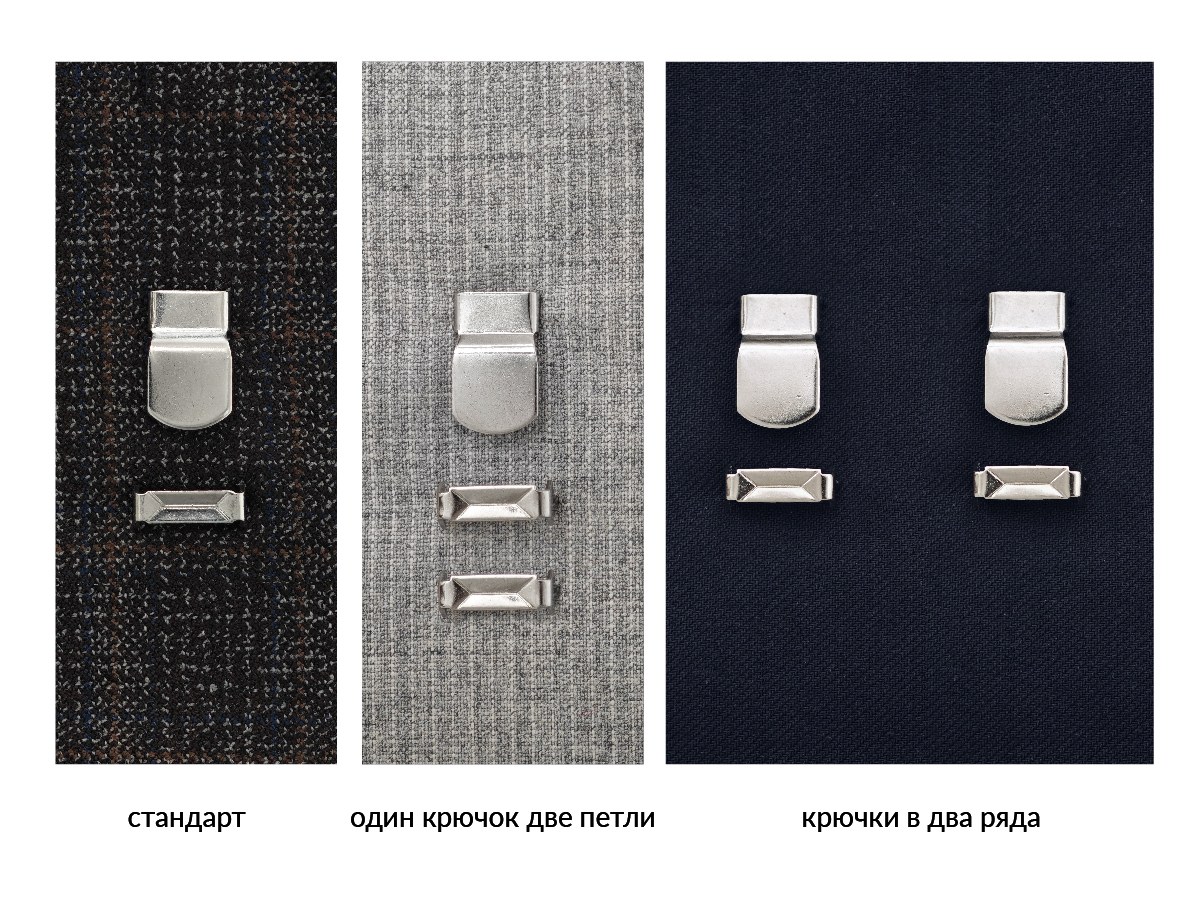 стандарт

один крючок две петли

крючки в два ряда