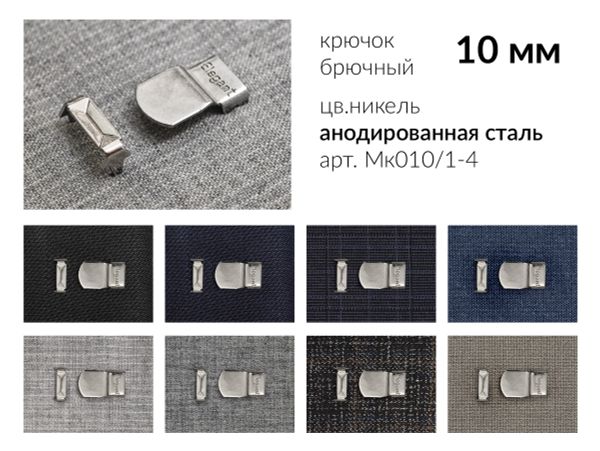 Elegant

крючок брючный

10 мм

цв.никель
анодированная сталь
арт. Мк010/1-4