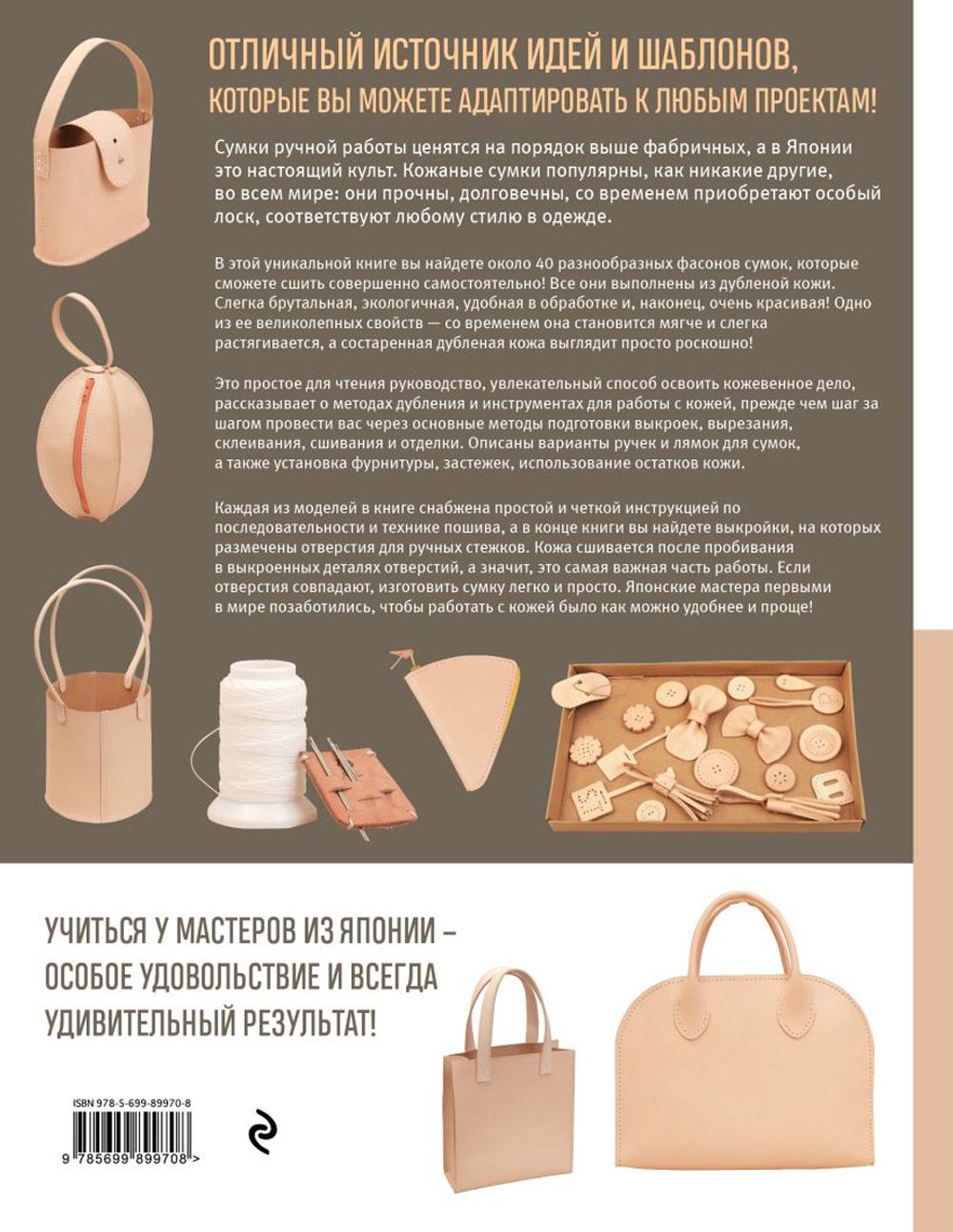 ОТЛИЧНЫЙ ИСТОЧНИК ИДЕЙ И ШАБЛОНОВ, КОТОРЫЕ ВЫ МОЖЕТЕ АДАПТИРОВАТЬ К ЛЮБЫМ ПРОЕКТАМ!

Сумки ручной работы ценятся на порядок выше фабричных, а в Японии это настоящий культ. Кожаные сумки популярны, как никакие другие, во всем мире: они прочны, долговечны, со временем приобретают особый лоск, соответствуют любому стилю в одежде.

В этой уникальной книге вы найдете около 40 разнообразных фасонов сумок, которые сможете сшить совершенно самостоятельно! Все они выполнены из дубленой кожи. Слегка брутальная, экологичная, удобная в обработке и, наконец, очень красивая! Одно из ее великолепных свойств — со временем она становится мягче и слегка растягивается, а состаренная дубленая кожа выглядит просто роскошно!

Это простое для чтения руководство, увлекательный способ освоить кожевенное дело, рассказывает о методах дубления и инструментах для работы с кожей, прежде чем шаг за шагом провести вас через основные методы подготовки выкроек, вырезания, склеивания, сшивания и отделки. Описаны варианты ручек и лямок для сумок, а также установка фурнитуры, застежек, использование остатков кожи.

Каждая из моделей в книге снабжена простой и четкой инструкцией по последовательности и технике пошива, а в конце книги вы найдете выкройки, на которых размечены отверстия для ручных стежков. Кожа сшивается после пробивания в выкроенных деталях отверстий, а значит, это самая важная часть работы. Если отверстия совпадают, изготовить сумку легко и просто. Японские мастера первыми в мире позаботились, чтобы работать с кожей было как можно удобнее и проще!

УЧИТЬСЯ У МАСТЕРОВ ИЗ ЯПОНИИ – ОСОБОЕ УДОВОЛЬСТВИЕ И ВСЕГДА УДИВИТЕЛЬНЫЙ РЕЗУЛЬТАТ!

ISBN 978-5-699-89970-8

9 785699 899708 >