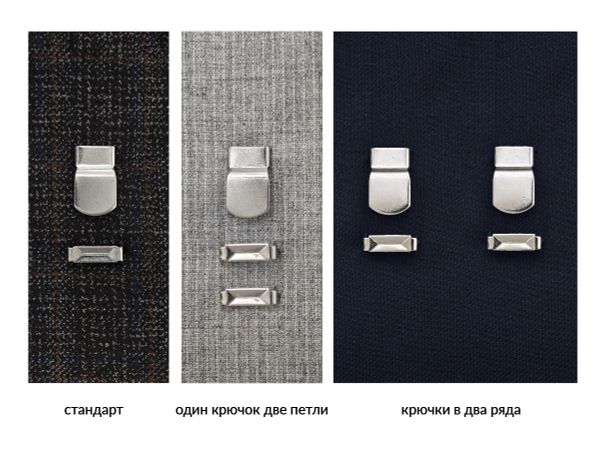 стандарт

один крючок две петли

крючки в два ряда