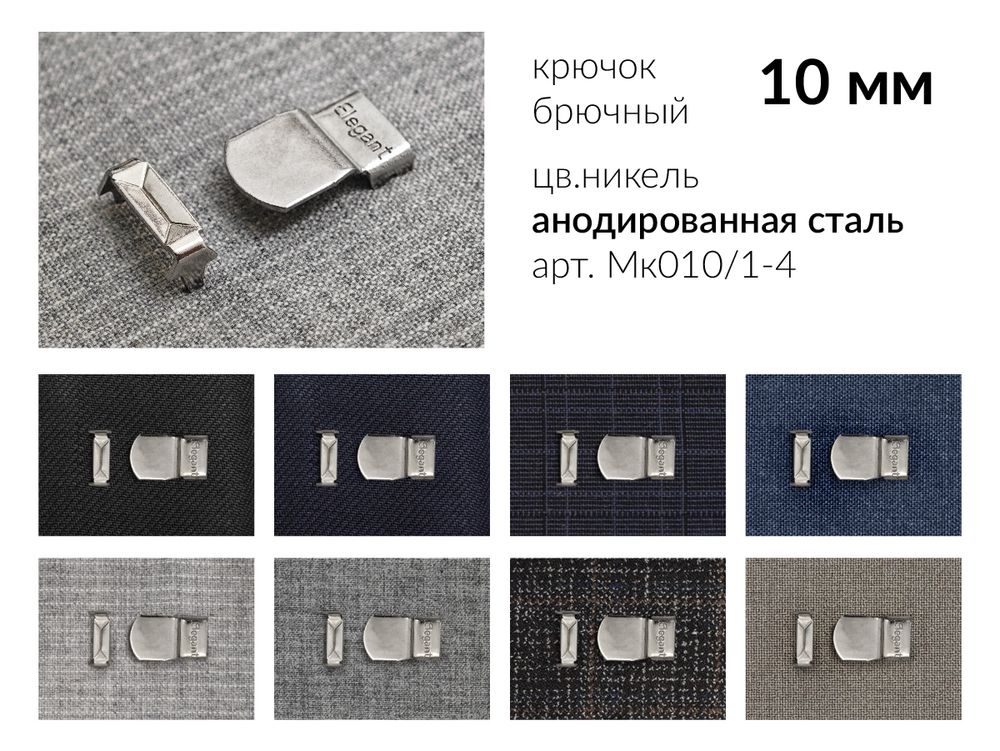 Elegant

крючок брючный

10 мм

цв.никель
анодированная сталь
арт. Мк010/1-4

Elegant

Elegant

Elegant

Elegant

Elegant

Elegant

Elegant

Elegant