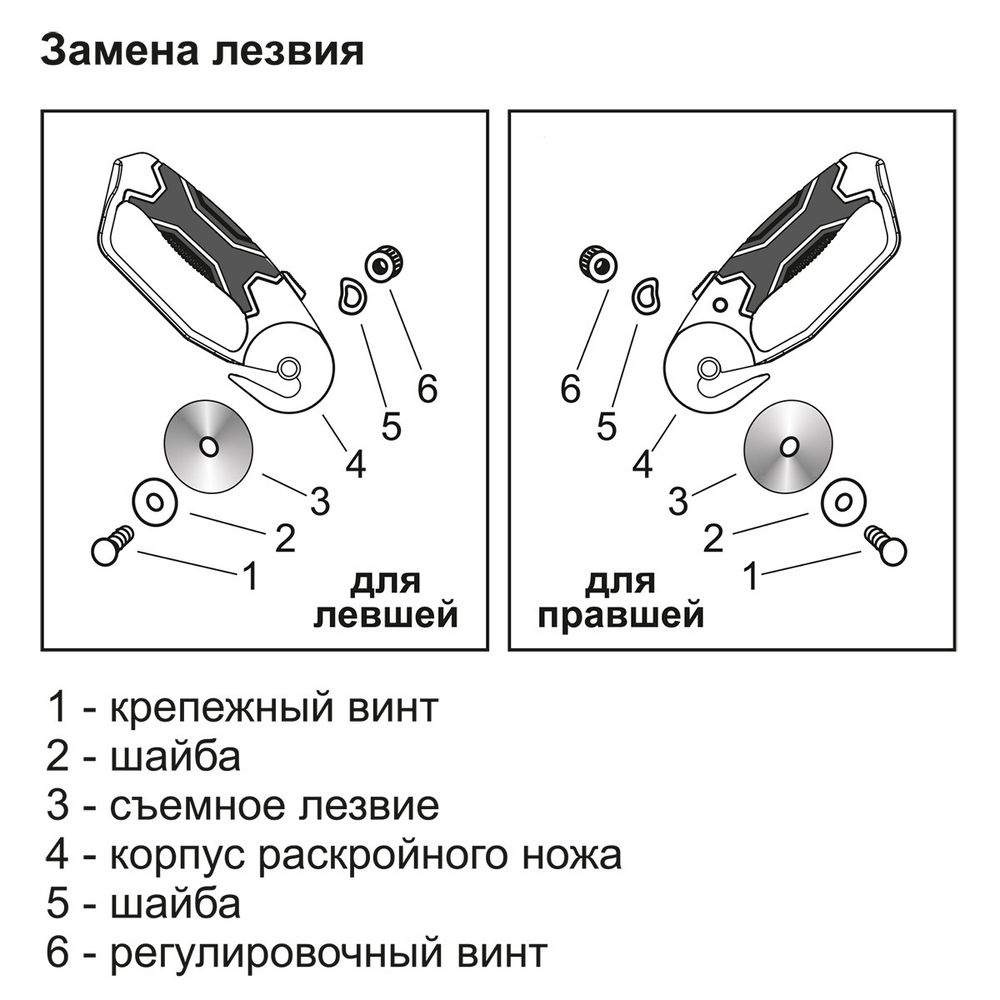 Замена лезвия

6
5
4
3
2
1
для левшей

6
5
4
3
2
1
для правшей

1 - крепежный винт
2 - шайба
3 - съемное лезвие
4 - корпус раскройного ножа
5 - шайба
6 - регулировочный винт