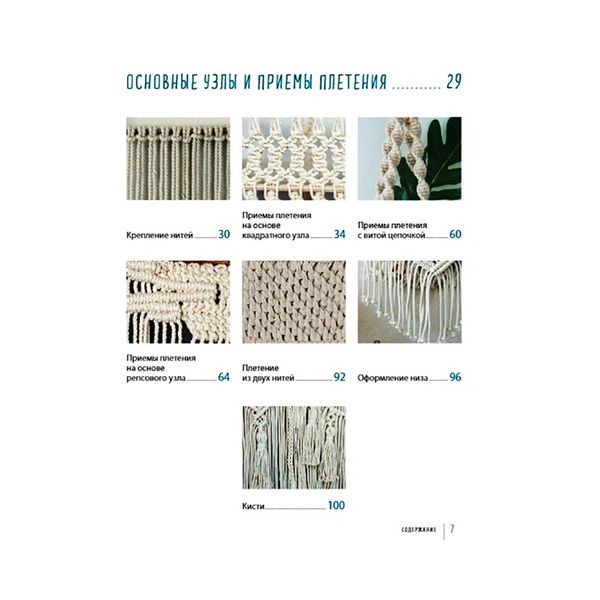 ОСНОВНЫЕ УЗЛЫ И ПРИЕМЫ ПЛЕТЕНИЯ ........... 29

Крепление нитей ........ 30

Приемы плетения на основе квадратного узла ........ 34

Приемы плетения с витой цепочкой ........ 60

Приемы плетения на основе репсового узла ........ 64

Плетение из двух нитей ........ 92

Оформление низа ........ 96

Кисти ........ 100

СОДЕРЖАНИЕ | 7