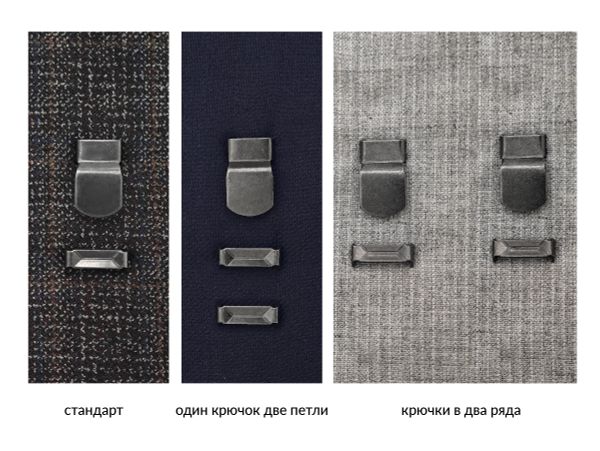 стандарт

один крючок две петли

крючки в два ряда