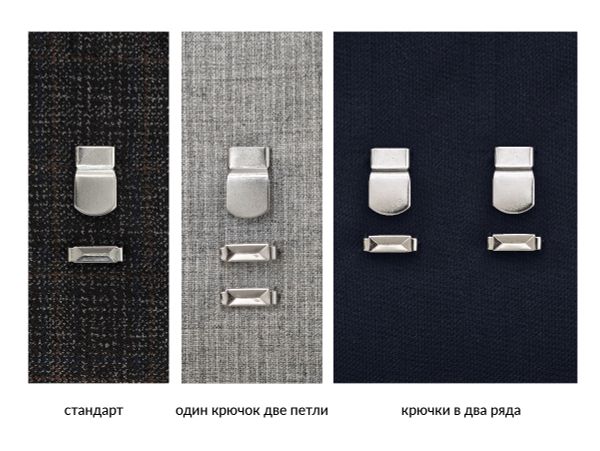 стандарт

один крючок две петли

крючки в два ряда