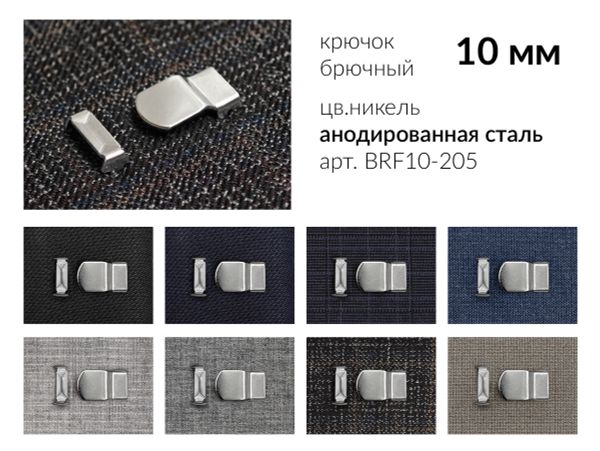 крючок брючный

10 мм

цв.никель
анодированная сталь
арт. BRF10-205