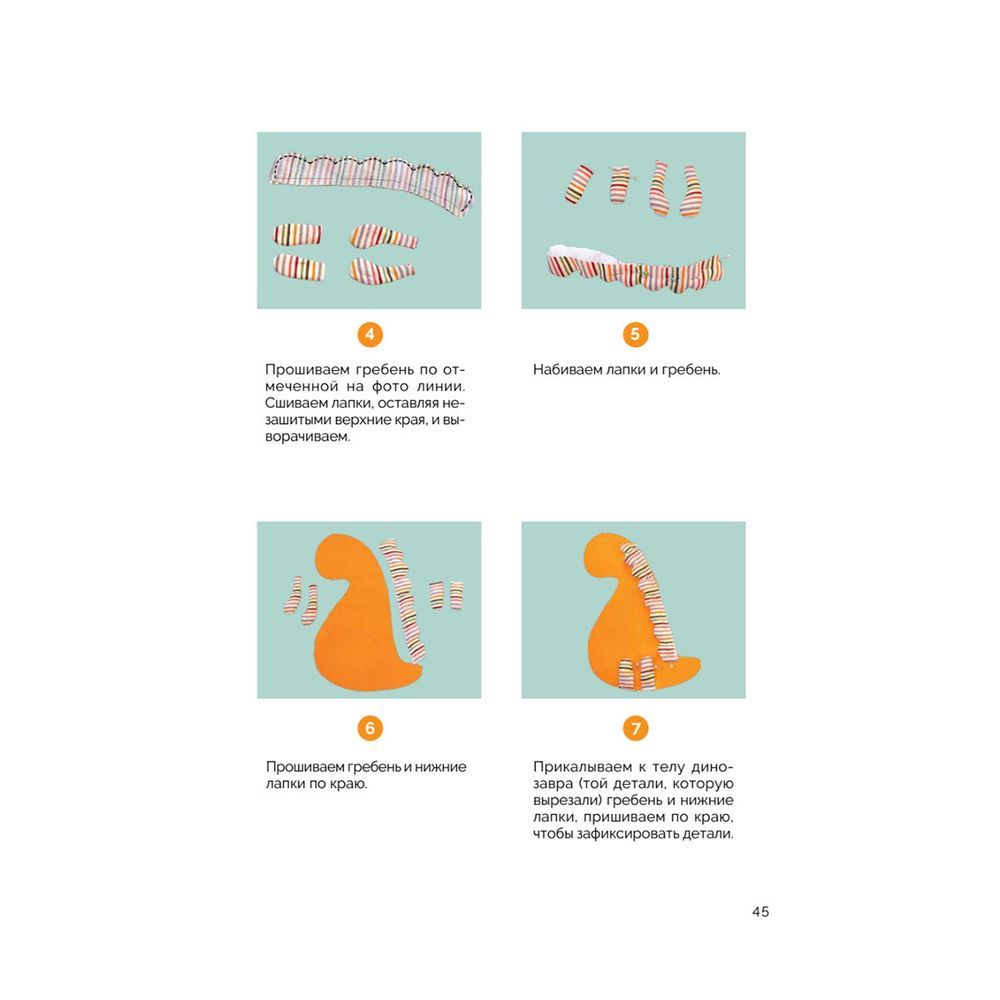 4

Прошиваем гребень по отмеченной на фото линии. Сшиваем лапки, оставляя незашитыми верхние края, и выворачиваем.

5

Набиваем лапки и гребень.

6

Прошиваем гребень и нижние лапки по краю.

7

Прикалываем к телу динозавра (той детали, которую вырезали) гребень и нижние лапки, пришиваем по краю, чтобы зафиксировать детали.

45