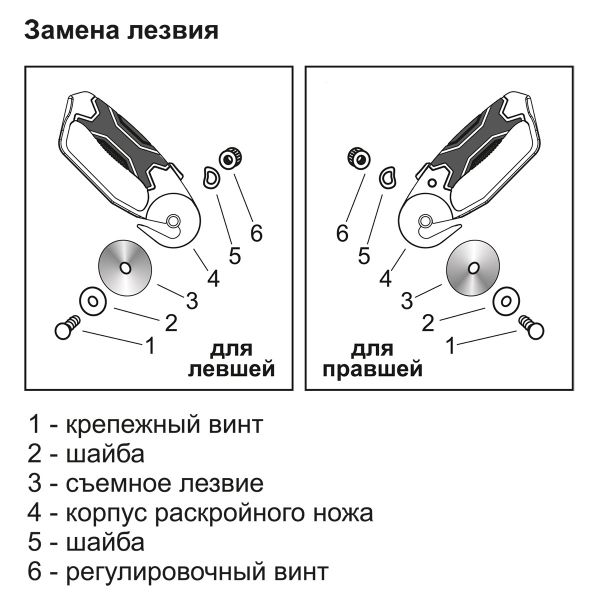 Замена лезвия

6
5
4
3
2
1
для левшей

6
5
4
3
2
1
для правшей

1 - крепежный винт
2 - шайба
3 - съемное лезвие
4 - корпус раскройного ножа
5 - шайба
6 - регулировочный винт